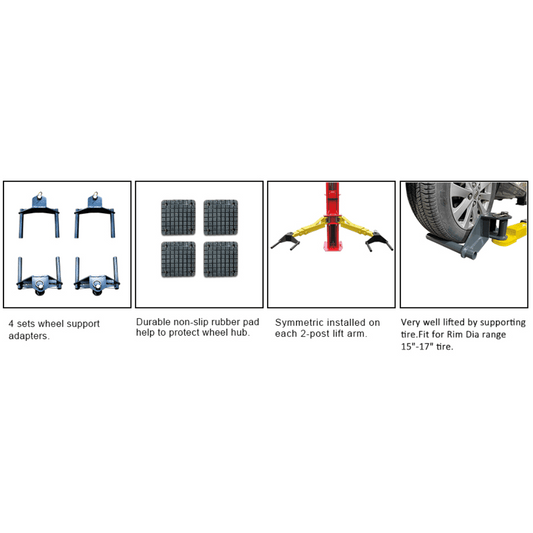 4 sets wheel support adapters.

Durable non-slip rubber pad help to protect wheel hub.

Symmetric installed on each 2-post lift arm.

Very well lifted by supporting tire.Fit for Rim Dia range 15"-17" tire.