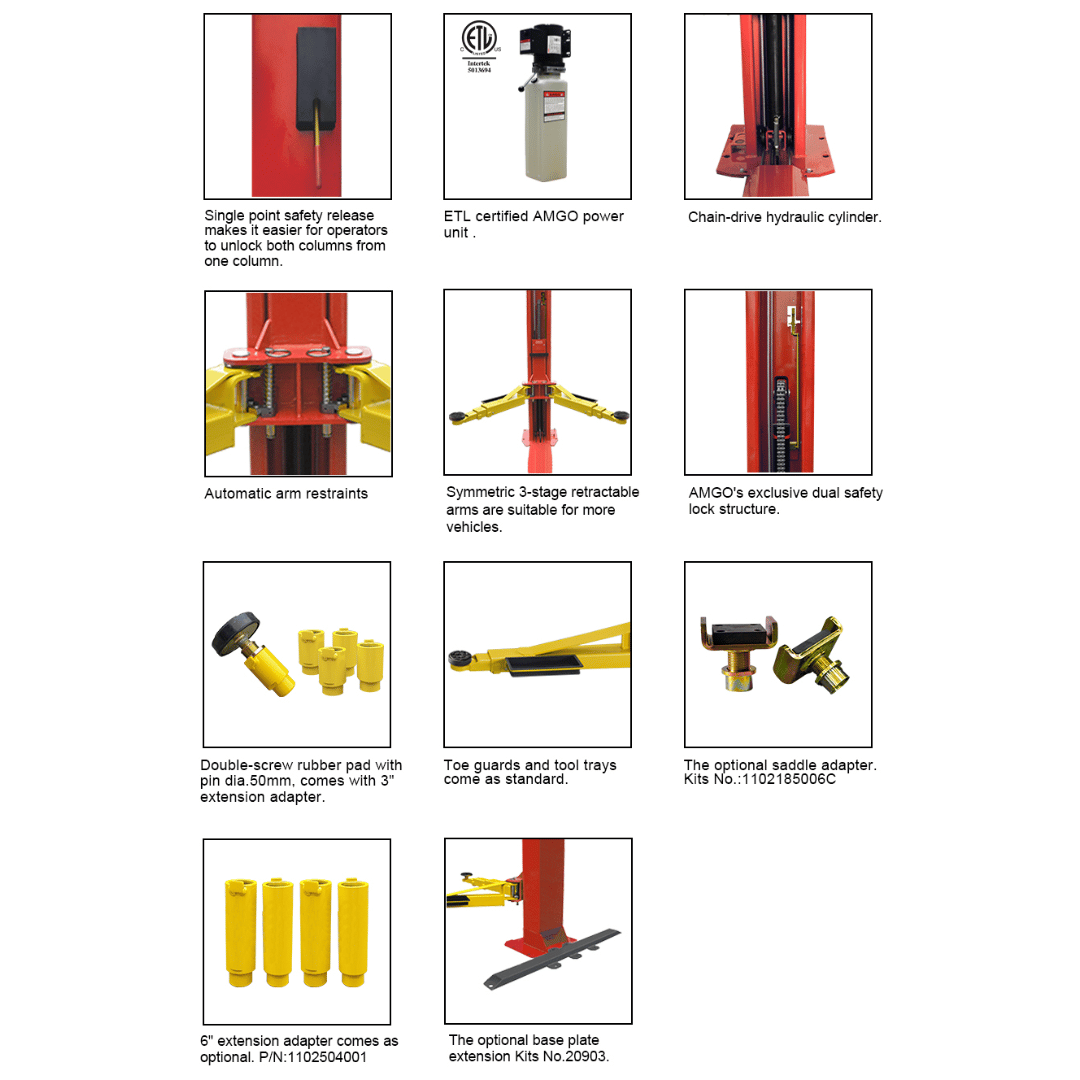 Single point safety release makes it easier for operators to unlock both columns from one column.

ETL
Intertek
5013694

ETL certified AMGO power unit .

Chain-drive hydraulic cylinder.

Automatic arm restraints

Symmetric 3-stage retractable arms are suitable for more vehicles.

AMGO's exclusive dual safety lock structure.

Double-screw rubber pad with pin dia.50mm, comes with 3" extension adapter.

Toe guards and tool trays come as standard.

The optional saddle adapter. Kits No.:1102185006C

6" extension adapter comes as optional. P/N:1102504001

The optional base plate extension Kits No.20903.