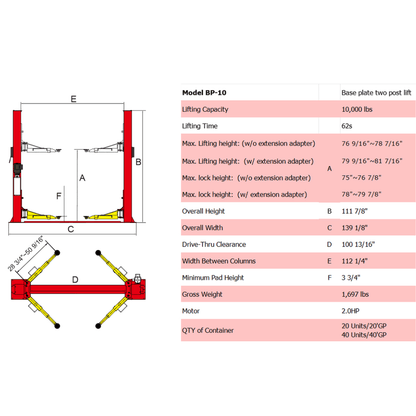 E

B

A

F

C

28 3/4"~50 9/16"

D

| Model BP-10 | | Base plate two post lift |
|---|---|---|
| Lifting Capacity | | 10,000 lbs |
| Lifting Time | | 62s |
| Max. Lifting height: (w/o extension adapter) | A | 76 9/16"~78 7/16" |
| Max. Lifting height: (w/ extension adapter) | A | 79 9/16"~81 7/16" |
| Max. lock height: (w/o extension adapter) | A | 75"~76 7/8" |
| Max. lock height: (w/ extension adapter) | A | 78"~79 7/8" |
| Overall Height | B | 111 7/8" |
| Overall Width | C | 139 1/8" |
| Drive-Thru Clearance | D | 100 13/16" |
| Width Between Columns | E | 112 1/4" |
| Minimum Pad Height | F | 3 3/4" |
| Gross Weight | | 1,697 lbs |
| Motor | | 2.0HP |
| QTY of Container | | 20 Units/20'GP 40 Units/40'GP |