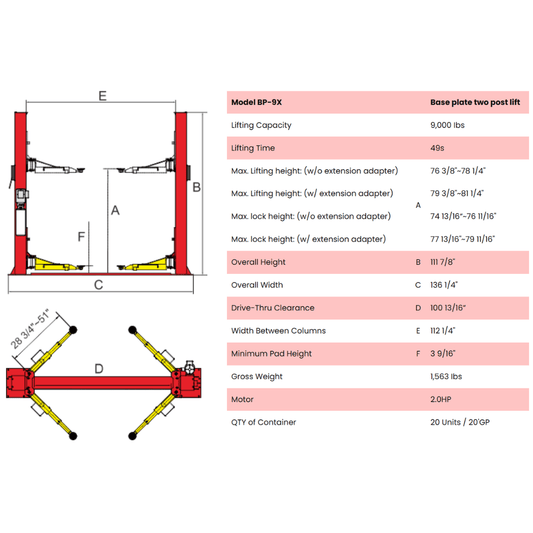 E

B

A

F

C

28 3/4"~51"

D

| Model BP-9X | | Base plate two post lift |
|---|---|---|
| Lifting Capacity | | 9,000 lbs |
| Lifting Time | | 49s |
| Max. Lifting height: (w/o extension adapter) | A | 76 3/8"~78 1/4" |
| Max. Lifting height: (w/ extension adapter) | A | 79 3/8"~81 1/4" |
| Max. lock height: (w/o extension adapter) | A | 74 13/16"~76 11/16" |
| Max. lock height: (w/ extension adapter) | A | 77 13/16"~79 11/16" |
| Overall Height | B | 111 7/8" |
| Overall Width | C | 136 1/4" |
| Drive-Thru Clearance | D | 100 13/16" |
| Width Between Columns | E | 112 1/4" |
| Minimum Pad Height | F | 3 9/16" |
| Gross Weight | | 1,563 lbs |
| Motor | | 2.0HP |
| QTY of Container | | 20 Units / 20'GP |