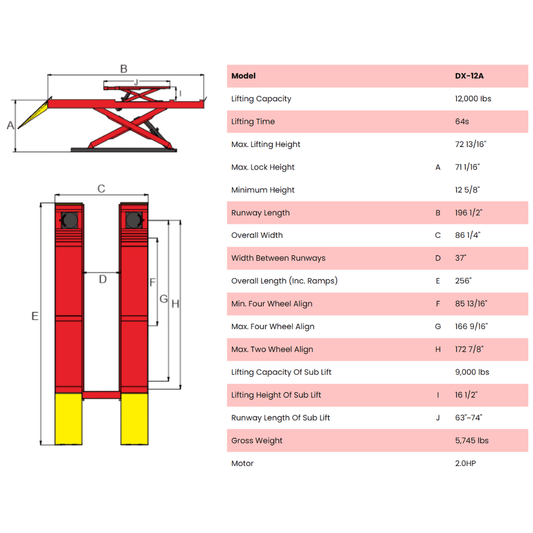 B
J
I
A

C
D
F
G
H
E

| Model | | DX-12A |
|---|---|---|
| Lifting Capacity | | 12,000 lbs |
| Lifting Time | | 64s |
| Max. Lifting Height | | 72 13/16" |
| Max. Lock Height | A | 71 1/16" |
| Minimum Height | | 12 5/8" |
| Runway Length | B | 196 1/2" |
| Overall Width | C | 86 1/4" |
| Width Between Runways | D | 37" |
| Overall Length (Inc. Ramps) | E | 256" |
| Min. Four Wheel Align | F | 85 13/16" |
| Max. Four Wheel Align | G | 166 9/16" |
| Max. Two Wheel Align | H | 172 7/8" |
| Lifting Capacity Of Sub Lift | | 9,000 lbs |
| Lifting Height Of Sub Lift | I | 16 1/2" |
| Runway Length Of Sub Lift | J | 63"~74" |
| Gross Weight | | 5,745 lbs |
| Motor | | 2.0HP |