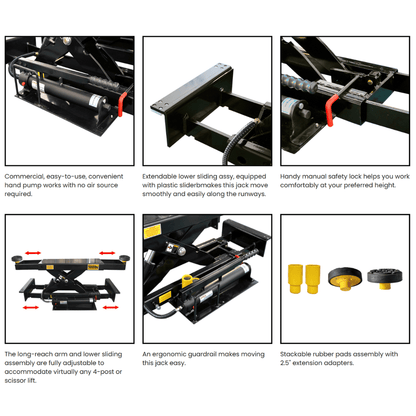 Commercial, easy-to-use, convenient hand pump works with no air source required.

Extendable lower sliding assy, equipped with plastic sliderbmakes this jack move smoothly and easily along the runways.

Handy manual safety lock helps you work comfortably at your preferred height.

The long-reach arm and lower sliding assembly are fully adjustable to accommodate virtually any 4-post or scissor lift.

An ergonomic guardrail makes moving this jack easy.

Stackable rubber pads assembly with 2.5" extension adapters.