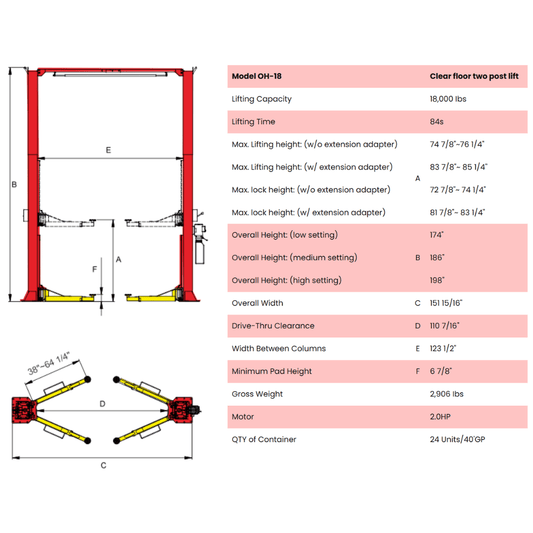 E

B

A

F

38"~64 1/4"

D

C

| Model OH-18 | | Clear floor two post lift |
|---|---|---|
| Lifting Capacity | | 18,000 lbs |
| Lifting Time | | 84s |
| Max. Lifting height: (w/o extension adapter) | A | 74 7/8"~76 1/4" |
| Max. Lifting height: (w/ extension adapter) | A | 83 7/8"~ 85 1/4" |
| Max. lock height: (w/o extension adapter) | A | 72 7/8"~ 74 1/4" |
| Max. lock height: (w/ extension adapter) | A | 81 7/8"~ 83 1/4" |
| Overall Height: (low setting) | B | 174" |
| Overall Height: (medium setting) | B | 186" |
| Overall Height: (high setting) | B | 198" |
| Overall Width | C | 151 15/16" |
| Drive-Thru Clearance | D | 110 7/16" |
| Width Between Columns | E | 123 1/2" |
| Minimum Pad Height | F | 6 7/8" |
| Gross Weight | | 2,906 lbs |
| Motor | | 2.0HP |
| QTY of Container | | 24 Units/40'GP |