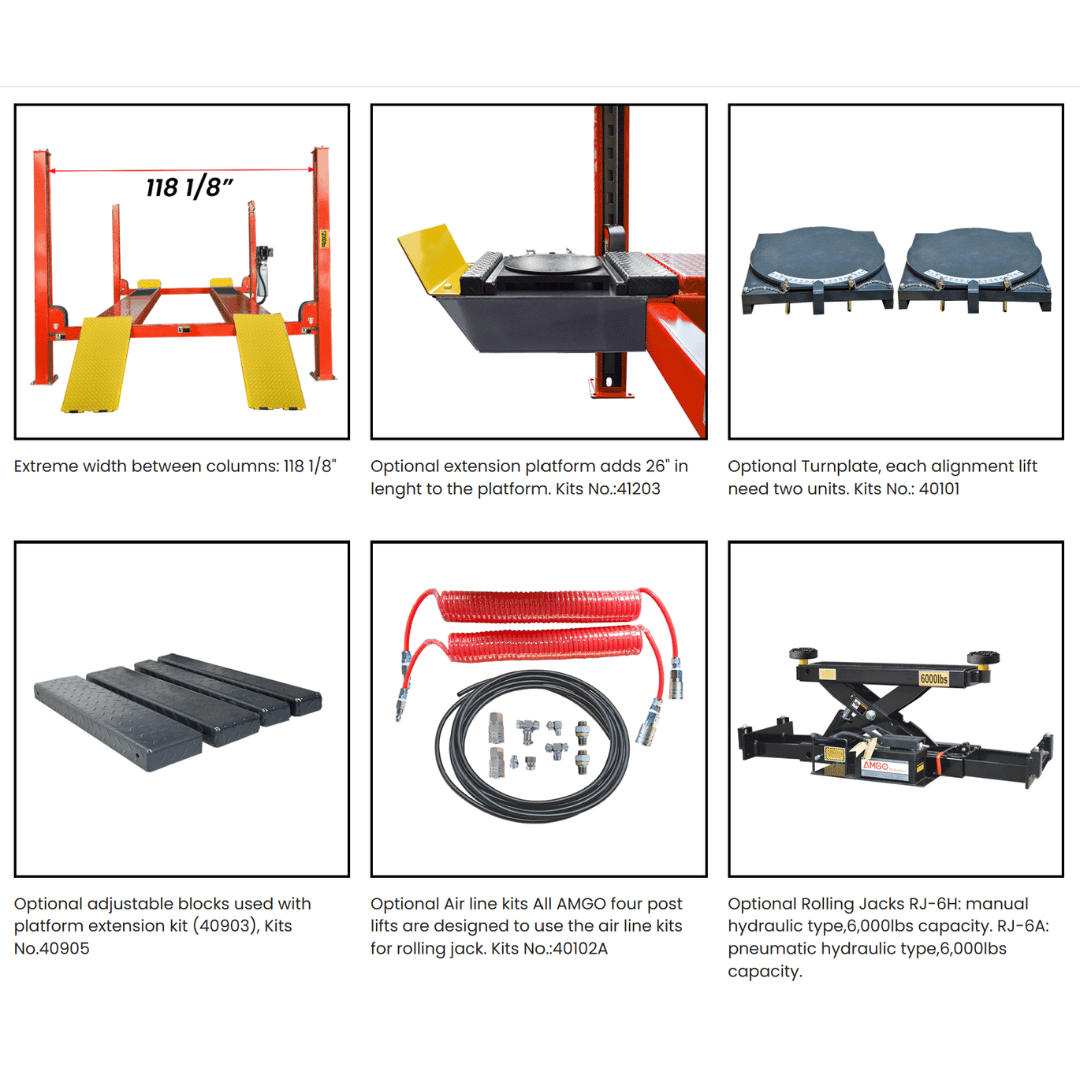 118 1/8"

Extreme width between columns: 118 1/8"

Optional extension platform adds 26" in lenght to the platform. Kits No.:41203

Optional Turnplate, each alignment lift need two units. Kits No.: 40101

Optional adjustable blocks used with platform extension kit (40903), Kits No.40905

Optional Air line kits All AMGO four post lifts are designed to use the air line kits for rolling jack. Kits No.:40102A

6000lbs

AMGO

Optional Rolling Jacks RJ-6H: manual hydraulic type,6,000lbs capacity. RJ-6A: pneumatic hydraulic type,6,000lbs capacity.