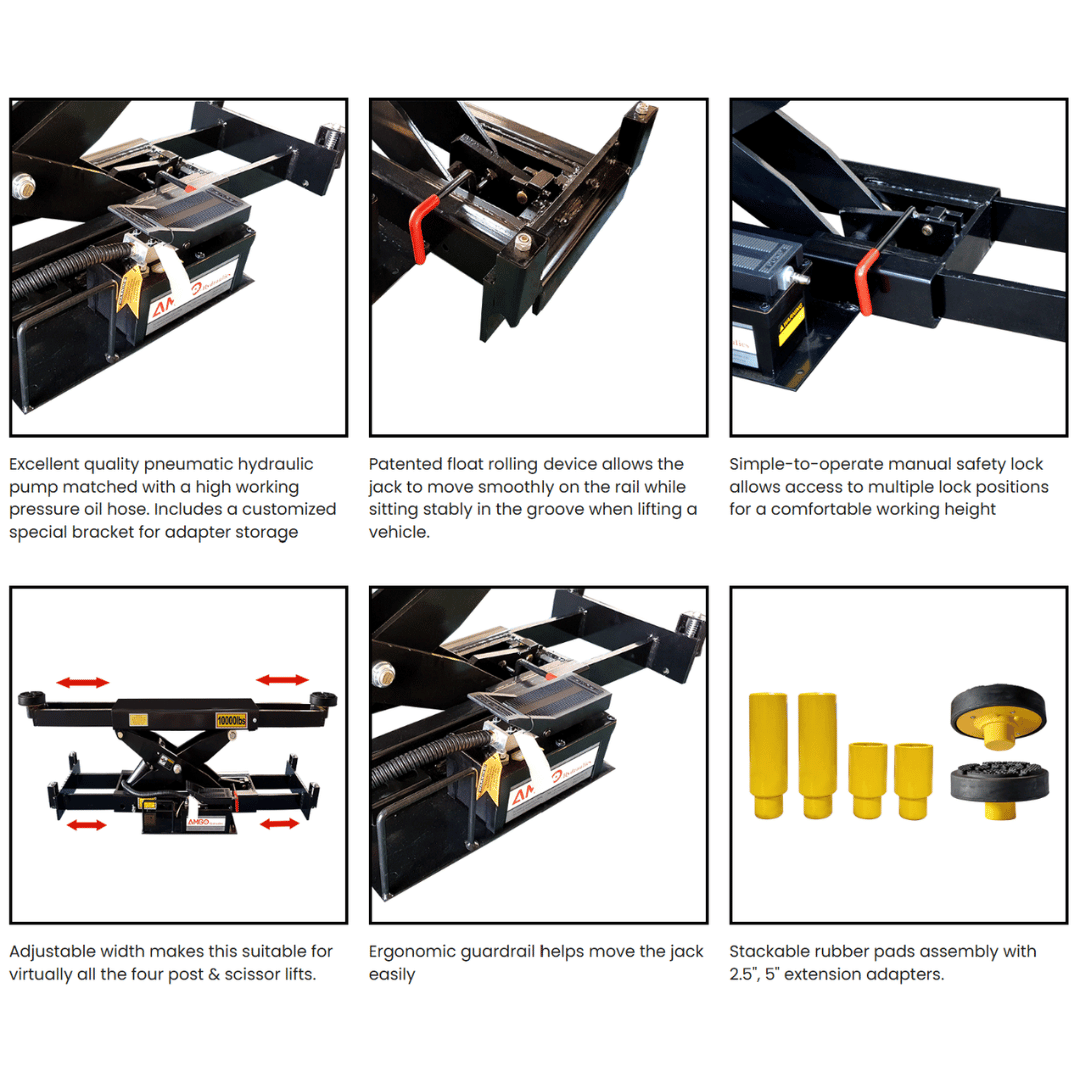 Excellent quality pneumatic hydraulic pump matched with a high working pressure oil hose. Includes a customized special bracket for adapter storage

Patented float rolling device allows the jack to move smoothly on the rail while sitting stably in the groove when lifting a vehicle.

Simple-to-operate manual safety lock allows access to multiple lock positions for a comfortable working height

10000lbs

AMGO

Adjustable width makes this suitable for virtually all the four post & scissor lifts.

Ergonomic guardrail helps move the jack easily

Stackable rubber pads assembly with 2.5", 5" extension adapters.