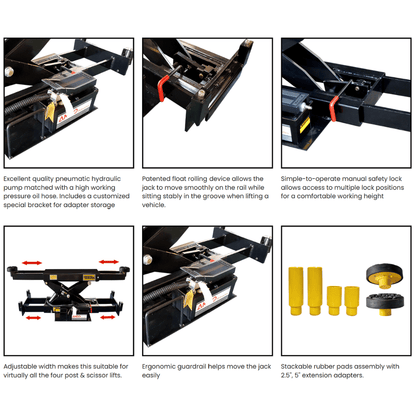 Excellent quality pneumatic hydraulic pump matched with a high working pressure oil hose. Includes a customized special bracket for adapter storage

Patented float rolling device allows the jack to move smoothly on the rail while sitting stably in the groove when lifting a vehicle.

Simple-to-operate manual safety lock allows access to multiple lock positions for a comfortable working height

Adjustable width makes this suitable for virtually all the four post & scissor lifts.

Ergonomic guardrail helps move the jack easily

Stackable rubber pads assembly with 2.5", 5" extension adapters.