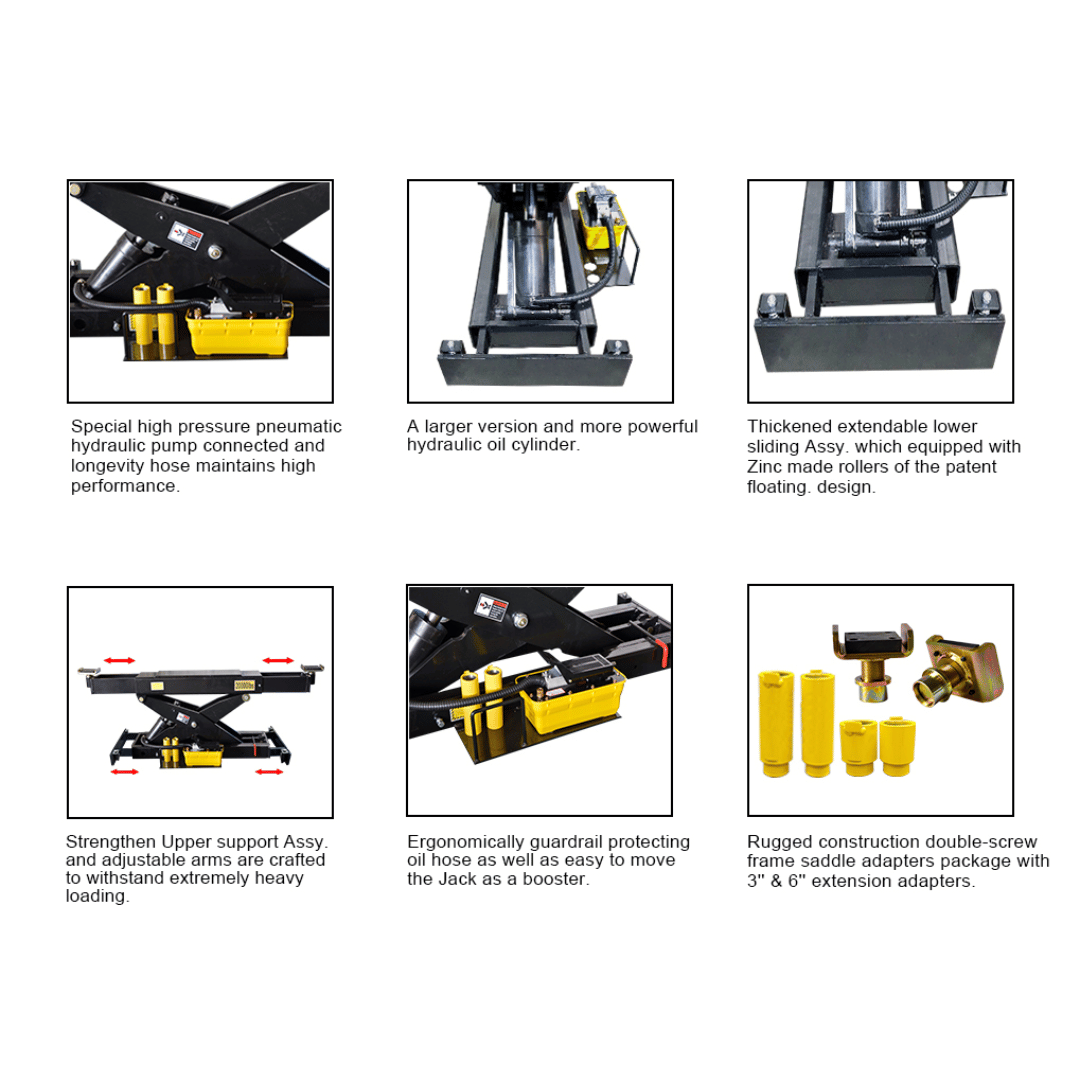 Special high pressure pneumatic hydraulic pump connected and longevity hose maintains high performance.

A larger version and more powerful hydraulic oil cylinder.

Thickened extendable lower sliding Assy. which equipped with Zinc made rollers of the patent floating. design.

Strengthen Upper support Assy. and adjustable arms are crafted to withstand extremely heavy loading.

Ergonomically guardrail protecting oil hose as well as easy to move the Jack as a booster.

Rugged construction double-screw frame saddle adapters package with 3" & 6" extension adapters.