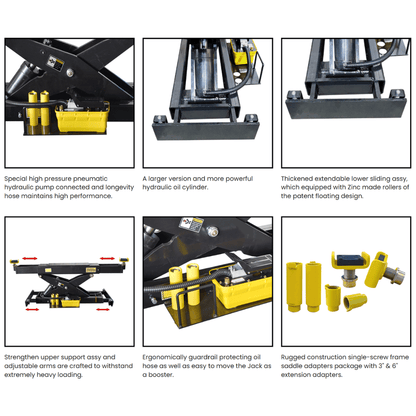 Special high pressure pneumatic hydraulic pump connected and longevity hose maintains high performance.

A larger version and more powerful hydraulic oil cylinder.

Thickened extendable lower sliding assy, which equipped with Zinc made rollers of the patent floating design.

Strengthen upper support assy and adjustable arms are crafted to withstand extremely heavy loading.

Ergonomically guardrail protecting oil hose as well as easy to move the Jack as a booster.

Rugged construction single-screw frame saddle adapters package with 3" & 6" extension adapters.