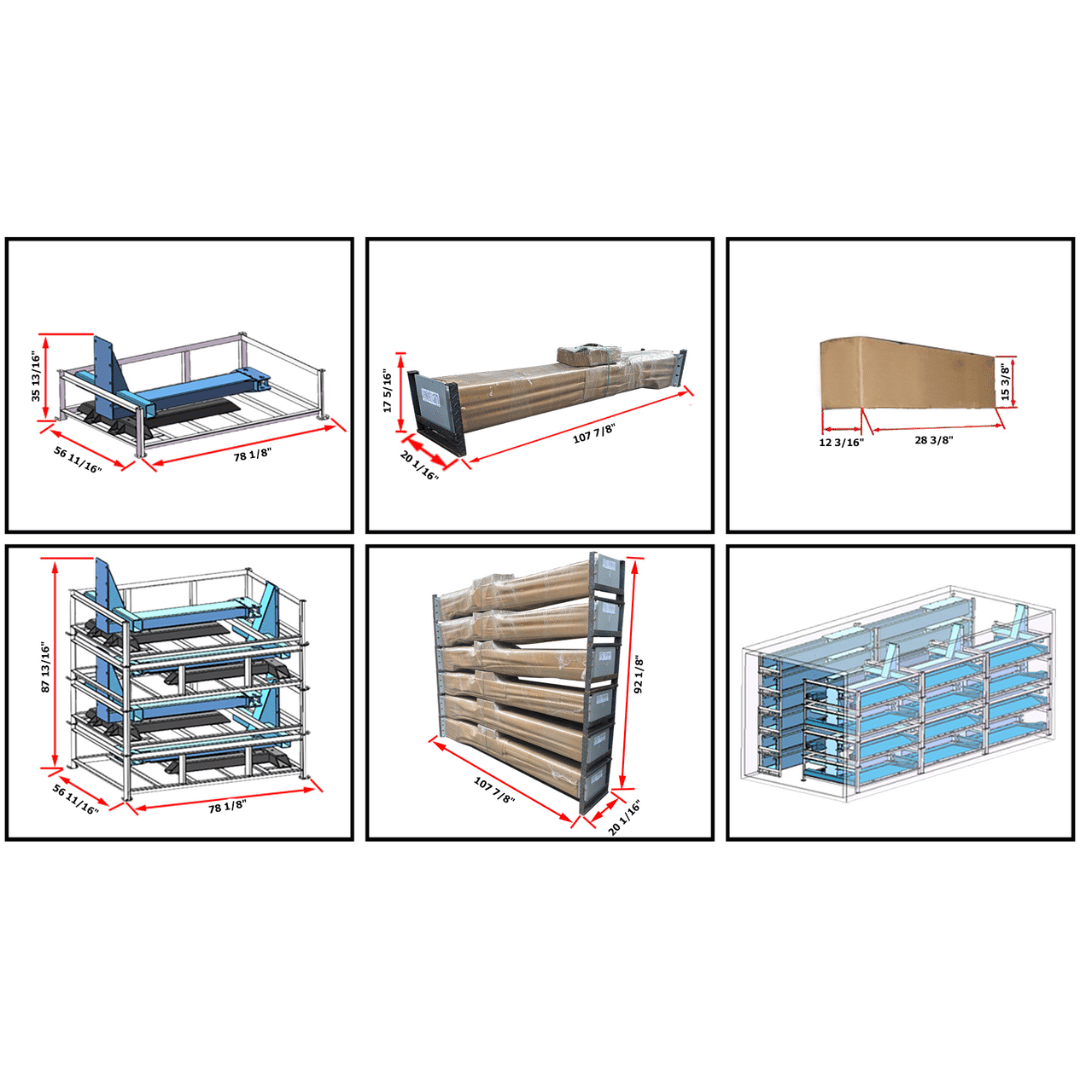 35 13/16"
56 11/16"
78 1/8"

17 5/16"
20 1/16"
107 7/8"

15 3/8"
12 3/16"
28 3/8"

87 13/16"
56 11/16"
78 1/8"

92 1/8"
107 7/8"
20 1/16"